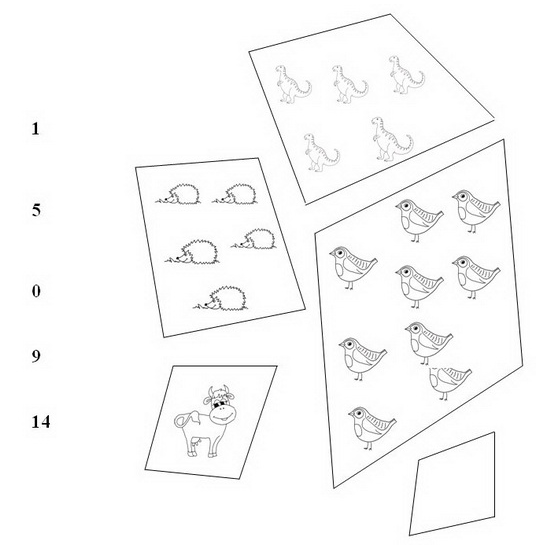 1

5

0

9

14