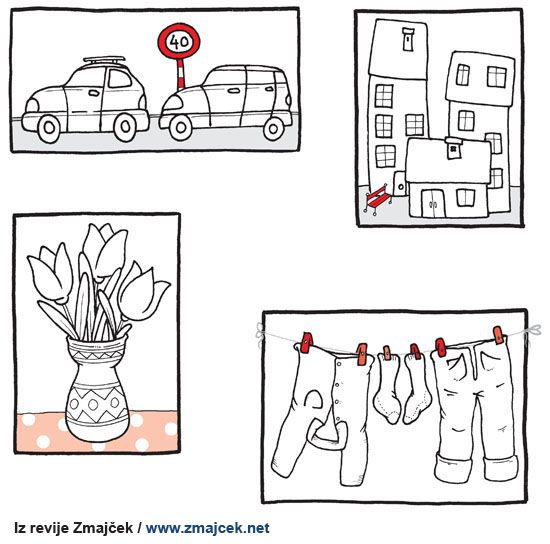 40

Iz revije Zmajček / www.zmajcek.net